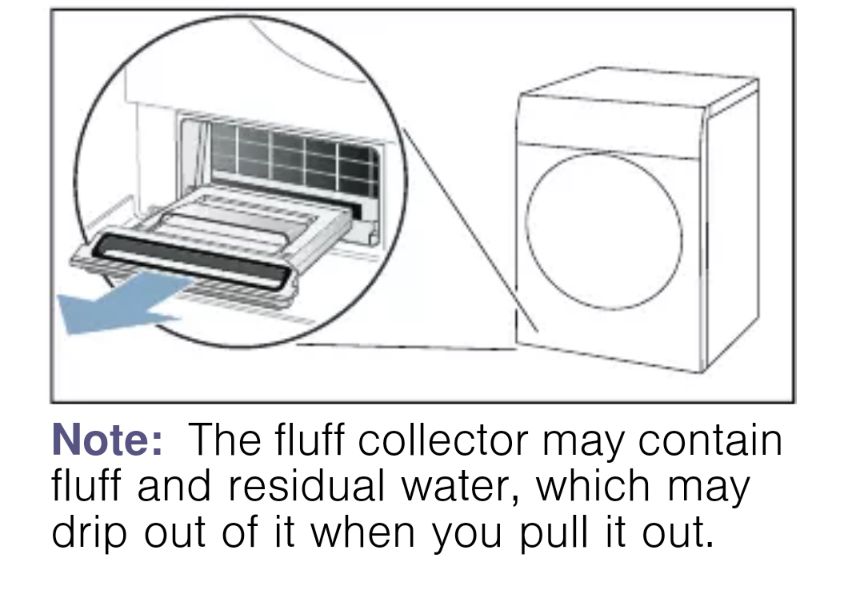 Note: The fluff collector may contain fluff and residual water, which may drip out of it when you pull it out.