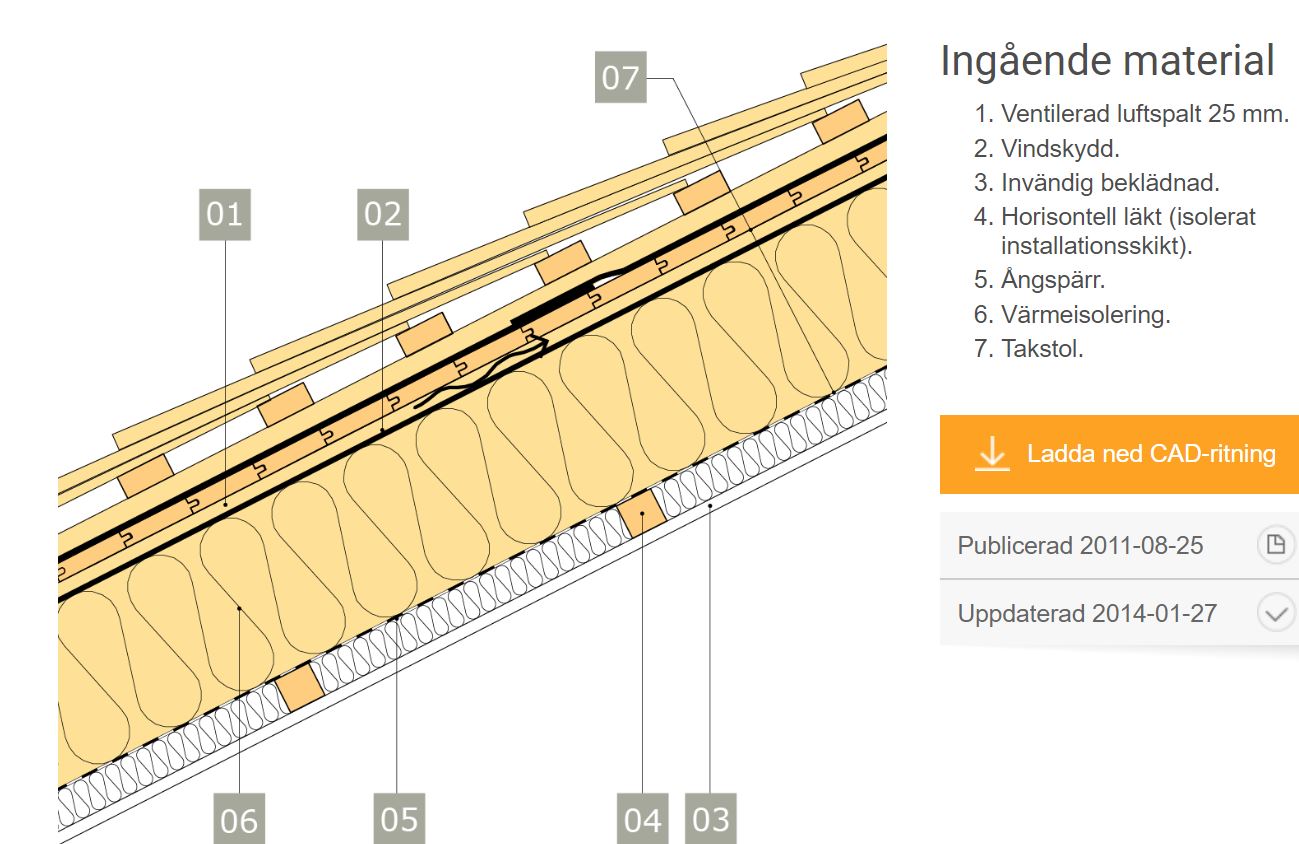 07

01

02

06

05

04

03

Ingående material

1. Ventilerad luftspalt 25 mm.
2. Vindskydd.
3. Invändig beklädnad.
4. Horisontell läkt (isolerat installationsskikt).
5. Ångspärr.
6. Värmeisolering.
7. Takstol.

Ladda ned CAD-ritning

Publicerad 2011-08-25

Uppdaterad 2014-01-27