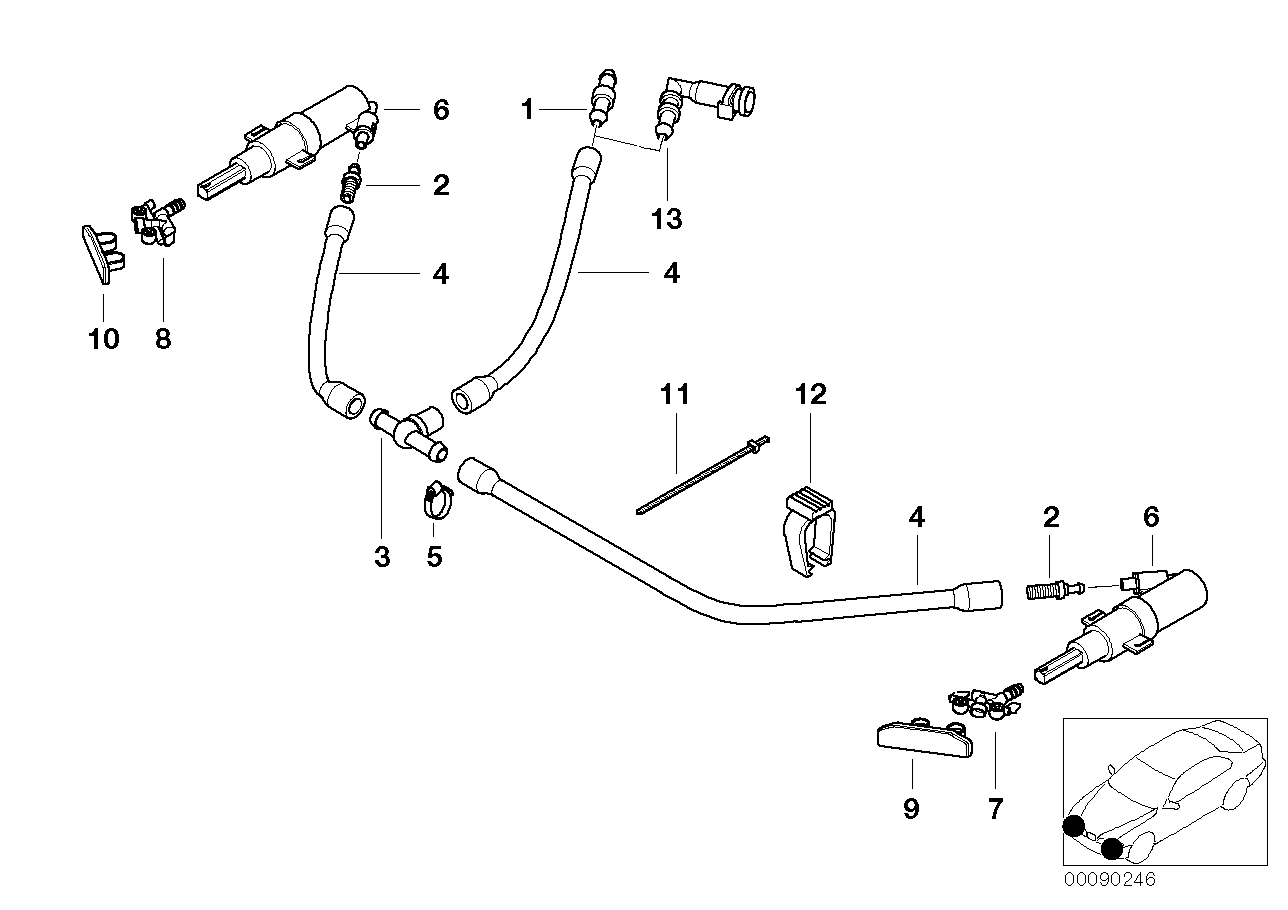 6
1
2
13
4
4
10
8
11
12
3
5
4
2
6
9
7
00090246