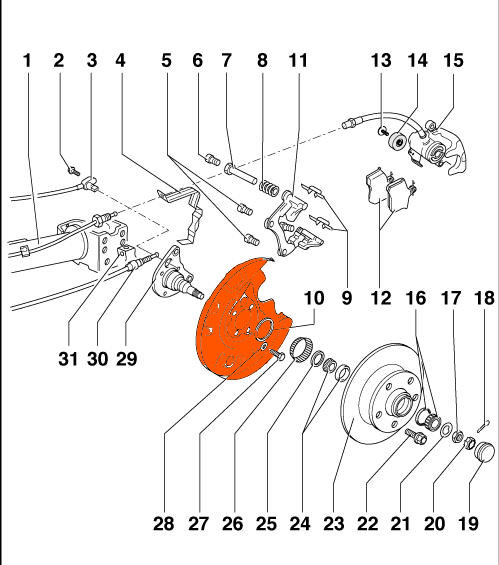 1 2 3 4 5 6 7 8 11 13 14 15

10 9 12 16 17 18

31 30 29

28 27 26 25 24 23 22 21 20 19