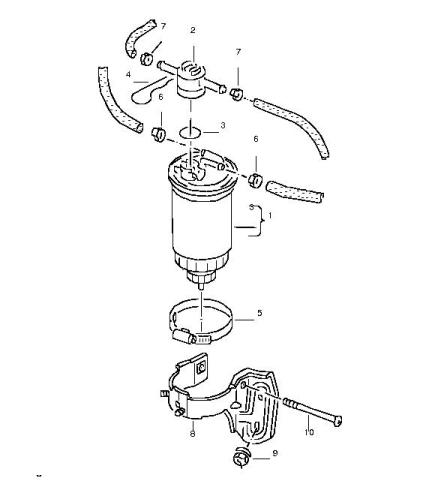 7
2
7
4
6
3
6
3
1
5
8
10
9