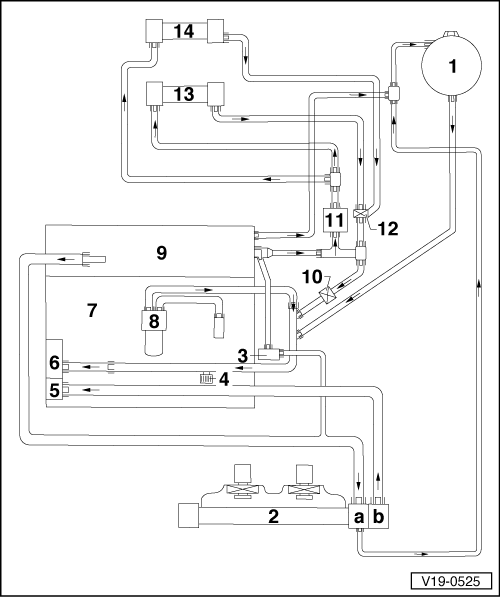 14
1
13
11
12
9
10
7
8
3
6
4
5
2
a
b
V19-0525