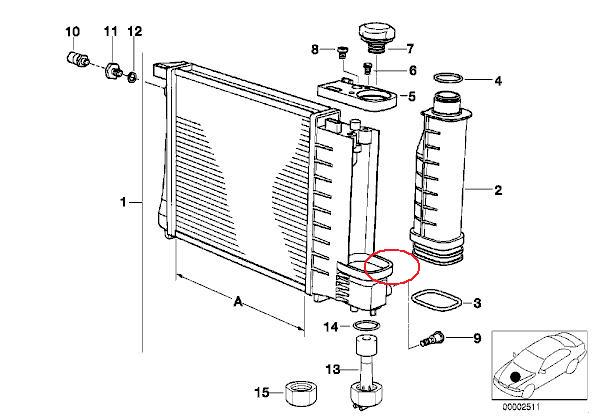 10
11
12
8
7
6
4
5
2
1
A
3
14
9
13
15
00002511