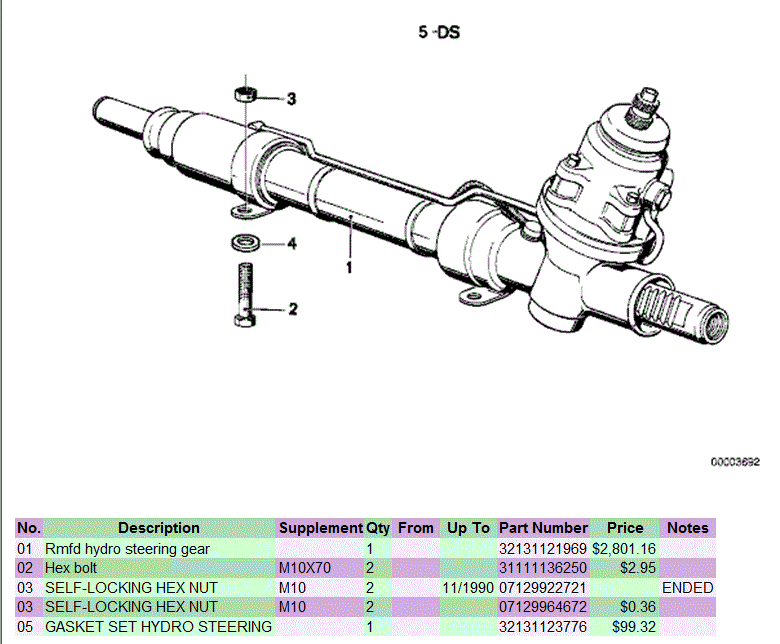 5 -DS

3

4

1

2

00003692

| No. | Description | Supplement | Qty | From | Up To | Part Number | Price | Notes |
|---|---|---|---|---|---|---|---|---|
| 01 | Rmfd hydro steering gear | | 1 | | | 32131121969 | $2,801.16 | |
| 02 | Hex bolt | M10X70 | 2 | | | 31111136250 | $2.95 | |
| 03 | SELF-LOCKING HEX NUT | M10 | 2 | | 11/1990 | 07129922721 | | ENDED |
| 03 | SELF-LOCKING HEX NUT | M10 | 2 | | | 07129964672 | $0.36 | |
| 05 | GASKET SET HYDRO STEERING | | 1 | | | 32131123776 | $99.32 | |