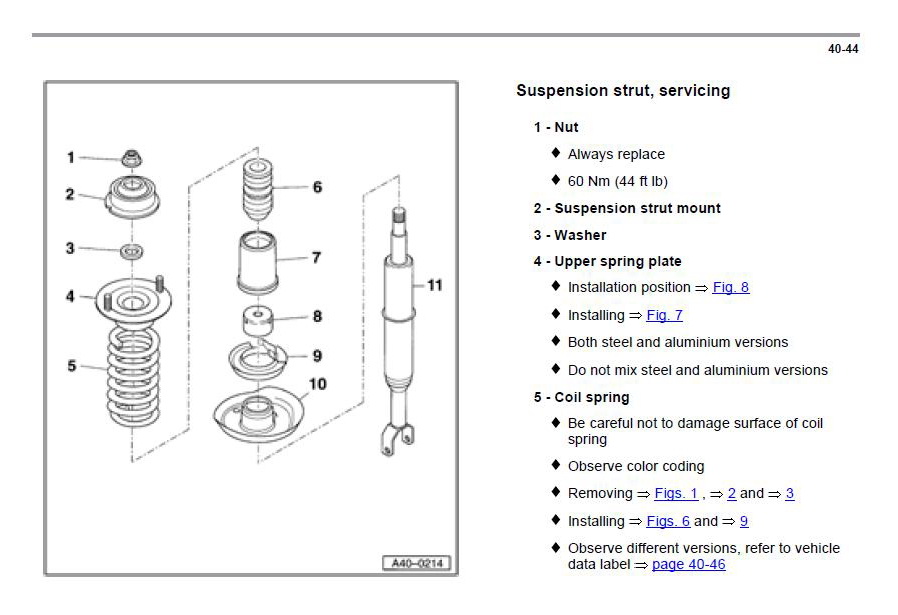 40-44

1
2
3
4
5
6
7
8
9
10
11
A40-0214

Suspension strut, servicing

1 - Nut

♦ Always replace

♦ 60 Nm (44 ft lb)

2 - Suspension strut mount

3 - Washer

4 - Upper spring plate

♦ Installation position ⇒ Fig. 8

♦ Installing ⇒ Fig. 7

♦ Both steel and aluminium versions

♦ Do not mix steel and aluminium versions

5 - Coil spring

♦ Be careful not to damage surface of coil spring

♦ Observe color coding

♦ Removing ⇒ Figs. 1 , ⇒ 2 and ⇒ 3

♦ Installing ⇒ Figs. 6 and ⇒ 9

♦ Observe different versions, refer to vehicle data label ⇒ page 40-46