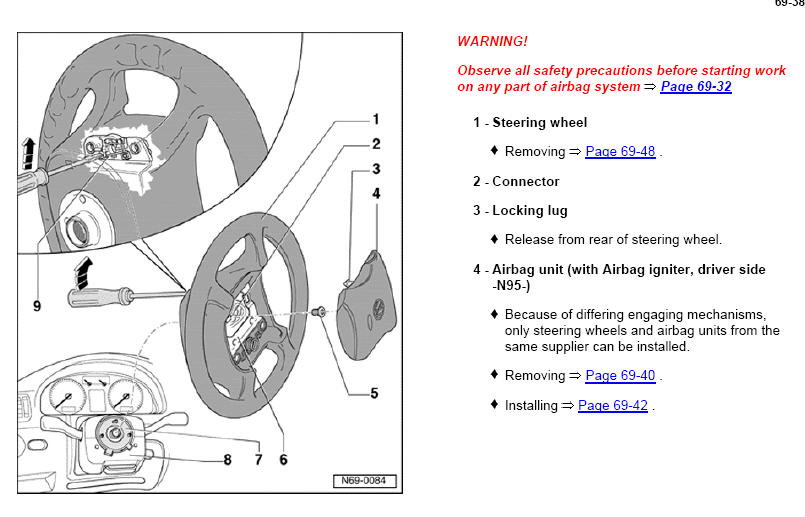 69-38

1
2
3
4
9
5
8
7
6
N69-0084

WARNING!

Observe all safety precautions before starting work on any part of airbag system ⇒ Page 69-32

1 - Steering wheel

♦ Removing ⇒ Page 69-48 .

2 - Connector

3 - Locking lug

♦ Release from rear of steering wheel.

4 - Airbag unit (with Airbag igniter, driver side -N95-)

♦ Because of differing engaging mechanisms, only steering wheels and airbag units from the same supplier can be installed.

♦ Removing ⇒ Page 69-40 .

♦ Installing ⇒ Page 69-42 .